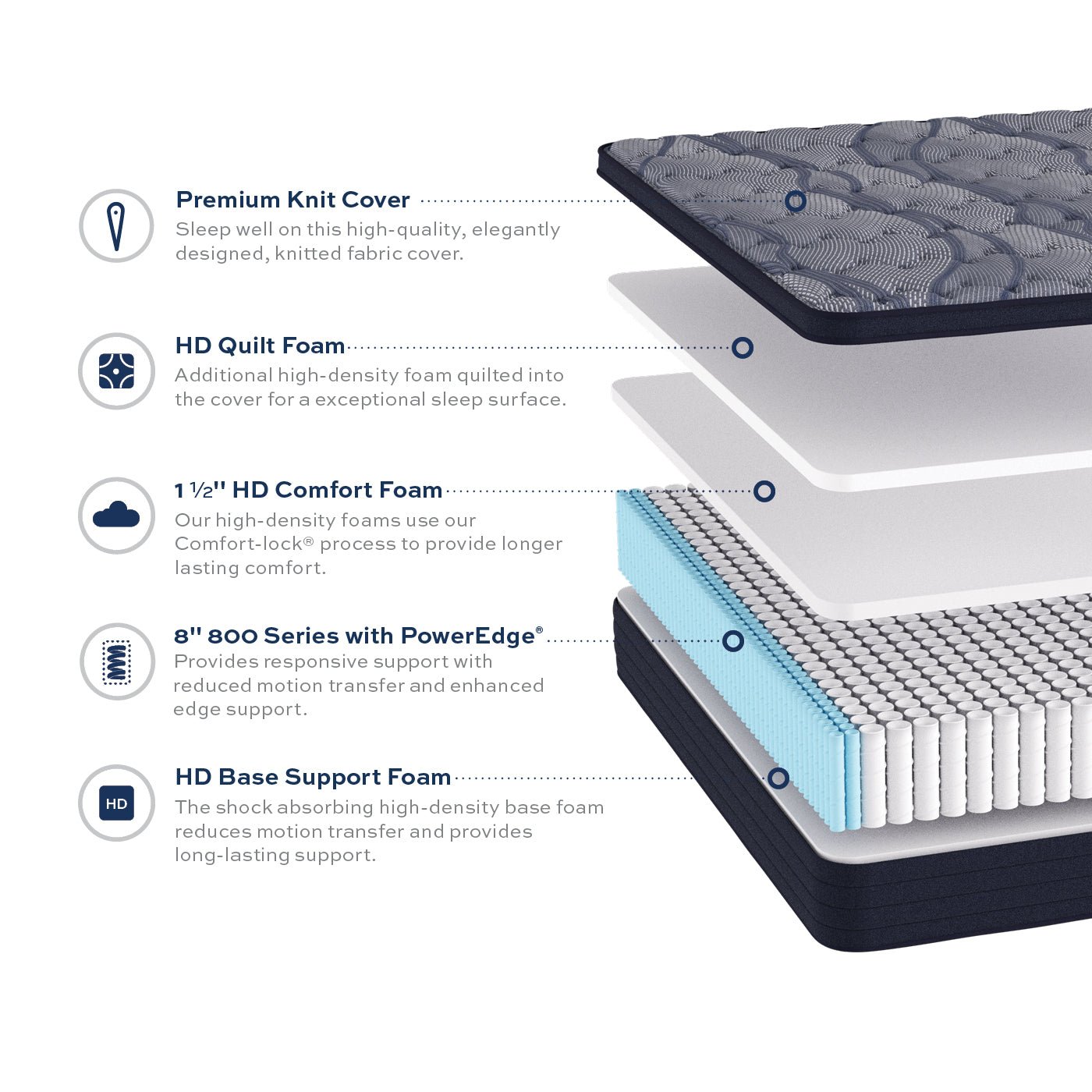 Premium Knit Cover
Sleep well on this high-quality, elegantly designed, knitted fabric cover.

HD Quilt Foam
Additional high-density foam quilted into the cover for a exceptional sleep surface.

1 ½" HD Comfort Foam
Our high-density foams use our Comfort-lock® process to provide longer lasting comfort.

8" 800 Series with PowerEdge®
Provides responsive support with reduced motion transfer and enhanced edge support.

HD

HD Base Support Foam
The shock absorbing high-density base foam reduces motion transfer and provides long-lasting support.